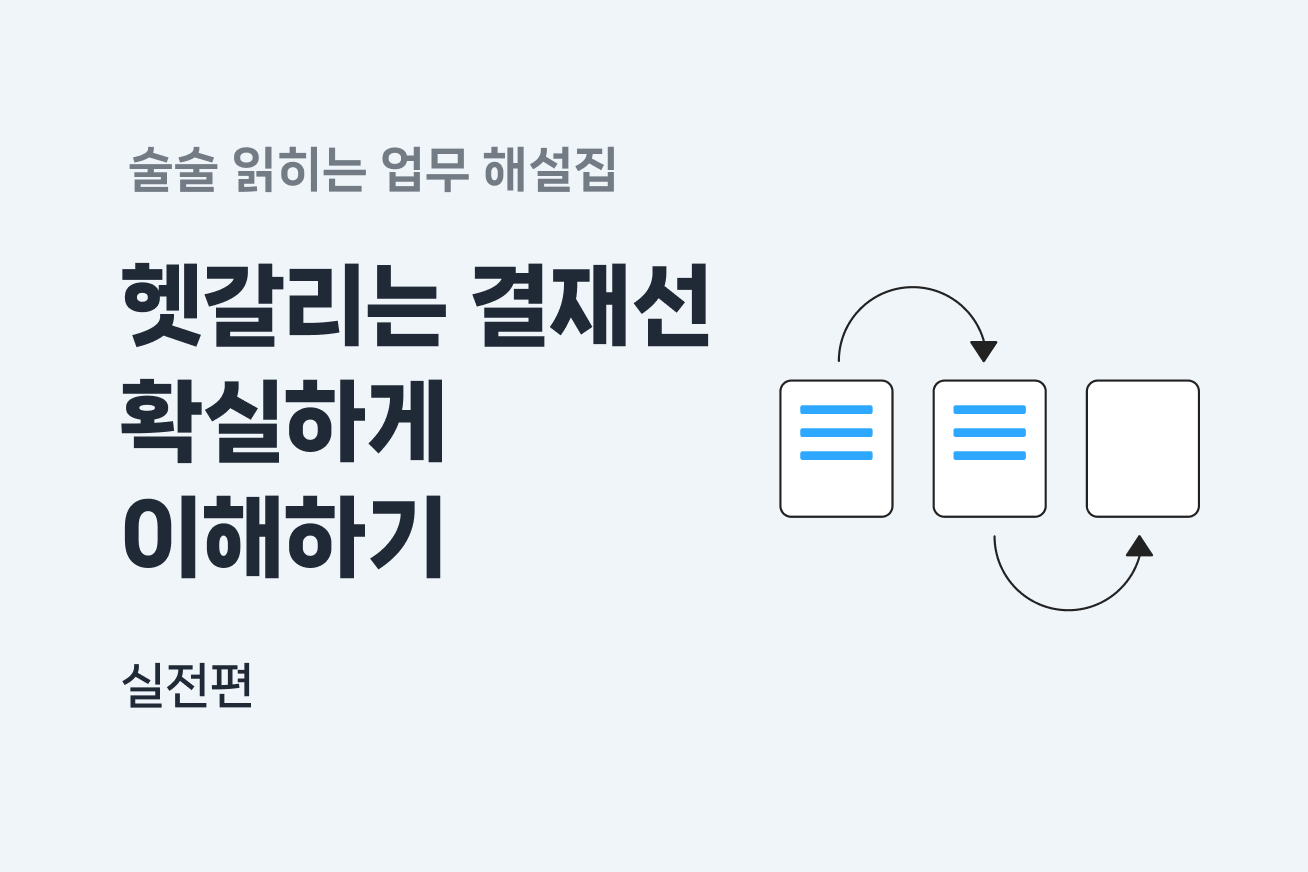 술술 읽히는 업무 해설집

헷갈리는 결재선
확실하게
이해하기

실전편